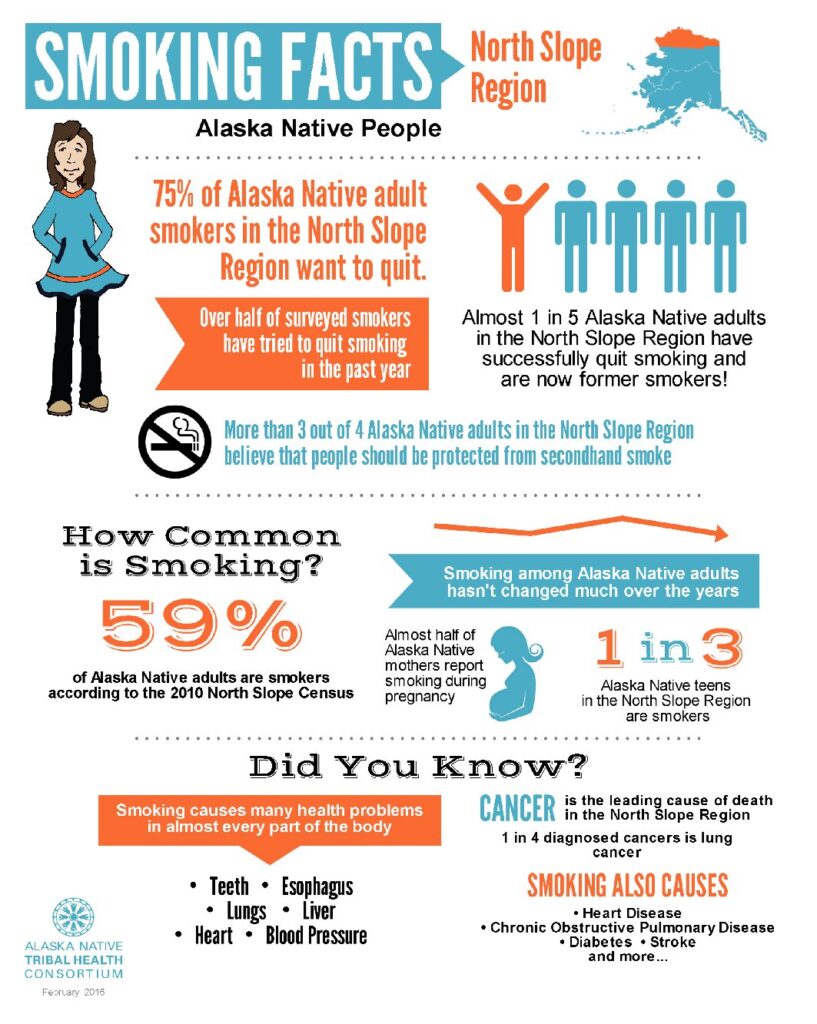 SMOKING FACTS

North Slope Region

Alaska Native People

75% of Alaska Native adult smokers in the North Slope Region want to quit.

Over half of surveyed smokers have tried to quit smoking in the past year

Almost 1 in 5 Alaska Native adults in the North Slope Region have successfully quit smoking and are now former smokers!

More than 3 out of 4 Alaska Native adults in the North Slope Region believe that people should be protected from secondhand smoke

How Common is Smoking?

59%

of Alaska Native adults are smokers according to the 2010 North Slope Census

Smoking among Alaska Native adults hasn't changed much over the years

Almost half of Alaska Native mothers report smoking during pregnancy

1 in 3

Alaska Native teens in the North Slope Region are smokers

Did You Know?

Smoking causes many health problems in almost every part of the body

• Teeth • Esophagus
• Lungs • Liver
• Heart • Blood Pressure

CANCER is the leading cause of death in the North Slope Region

1 in 4 diagnosed cancers is lung cancer

SMOKING ALSO CAUSES

• Heart Disease
• Chronic Obstructive Pulmonary Disease
• Diabetes • Stroke
and more...

ALASKA NATIVE TRIBAL HEALTH CONSORTIUM

February 2016